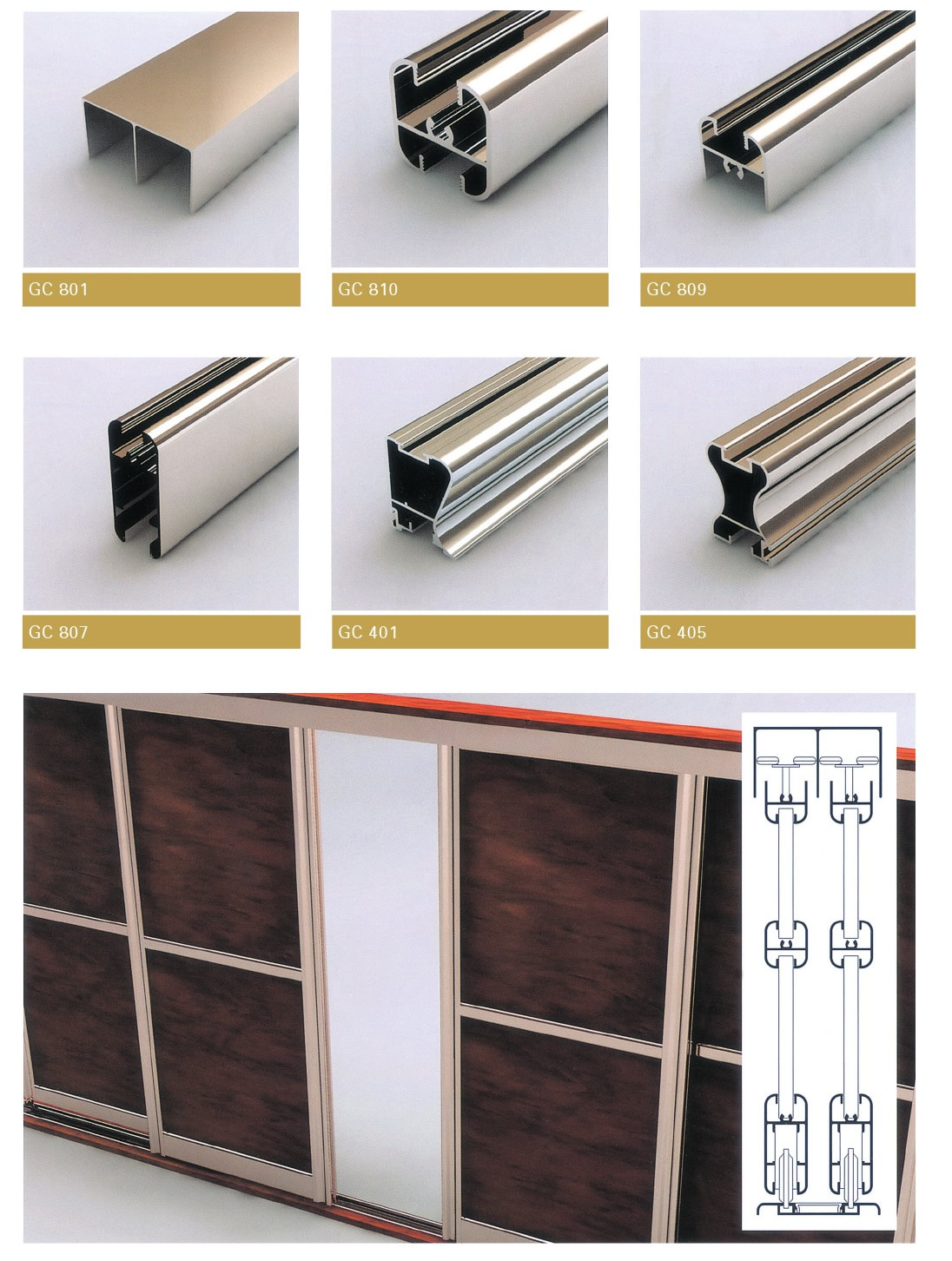 GC 801

GC 810

GC 809

GC 807

GC 401

GC 405